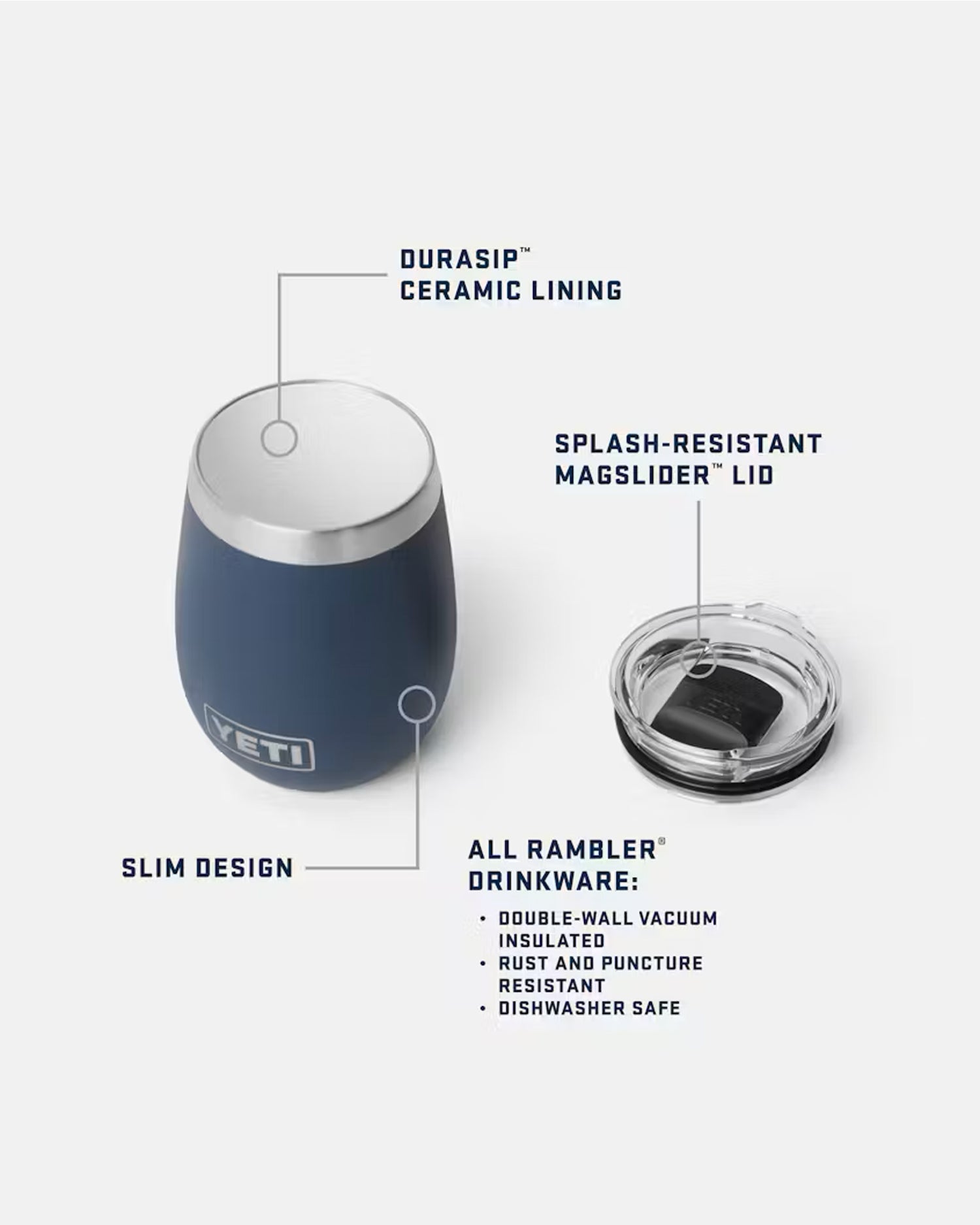 DURASIP™
CERAMIC LINING

SPLASH-RESISTANT
MAGSLIDER™ LID

YETI

SLIM DESIGN

ALL RAMBLER®
DRINKWARE:

• DOUBLE-WALL VACUUM INSULATED
• RUST AND PUNCTURE RESISTANT
• DISHWASHER SAFE